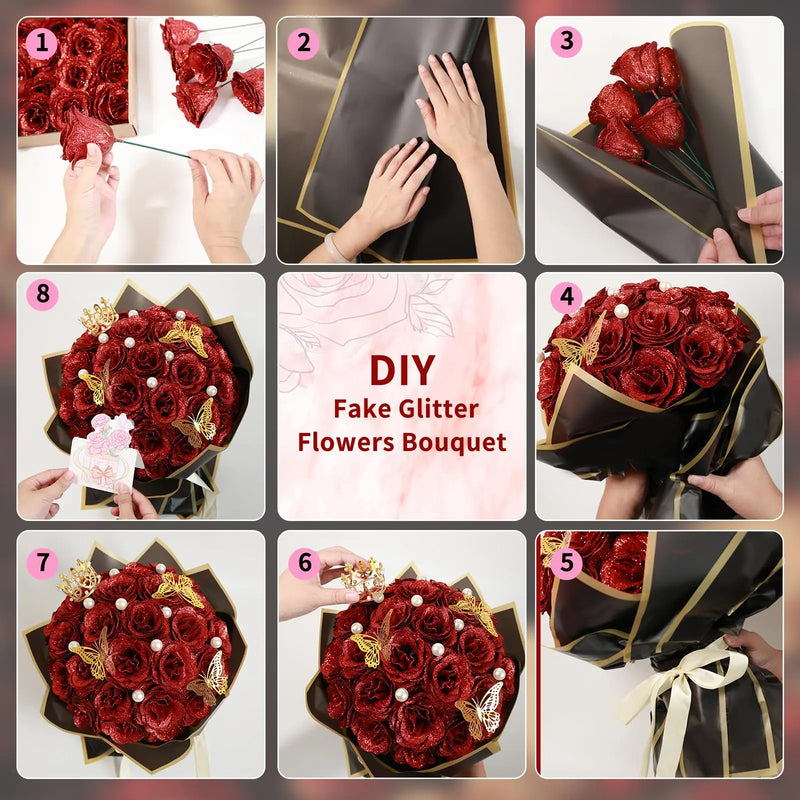 1

2

3

8

DIY
Fake Glitter
Flowers Bouquet

4

7

6

5