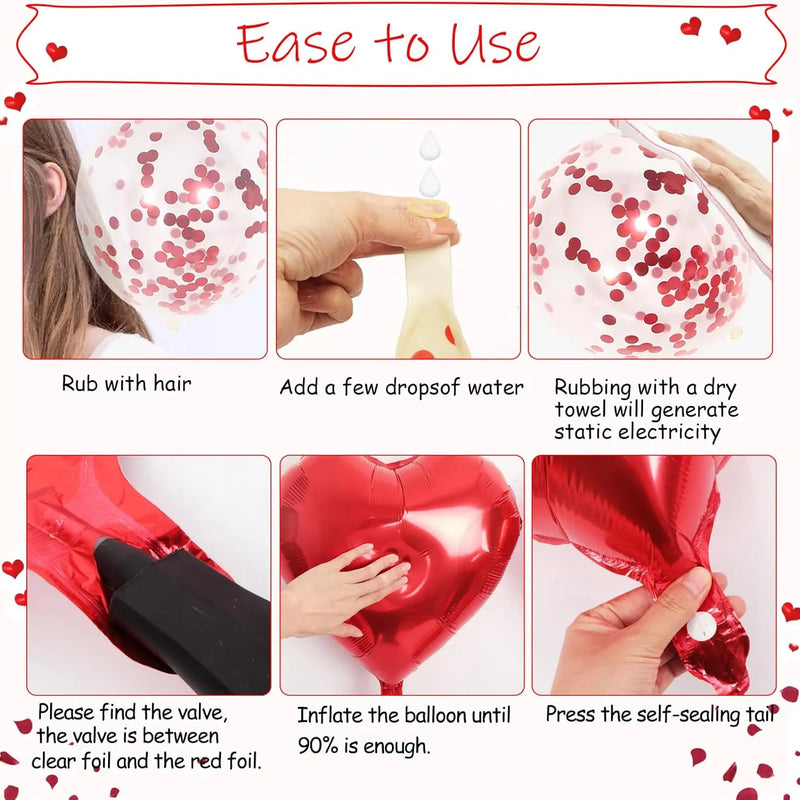 Ease to Use

Rub with hair

Add a few dropsof water

Rubbing with a dry towel will generate static electricity

Please find the valve, the valve is between clear foil and the red foil.

Inflate the balloon until 90% is enough.

Press the self-sealing tail