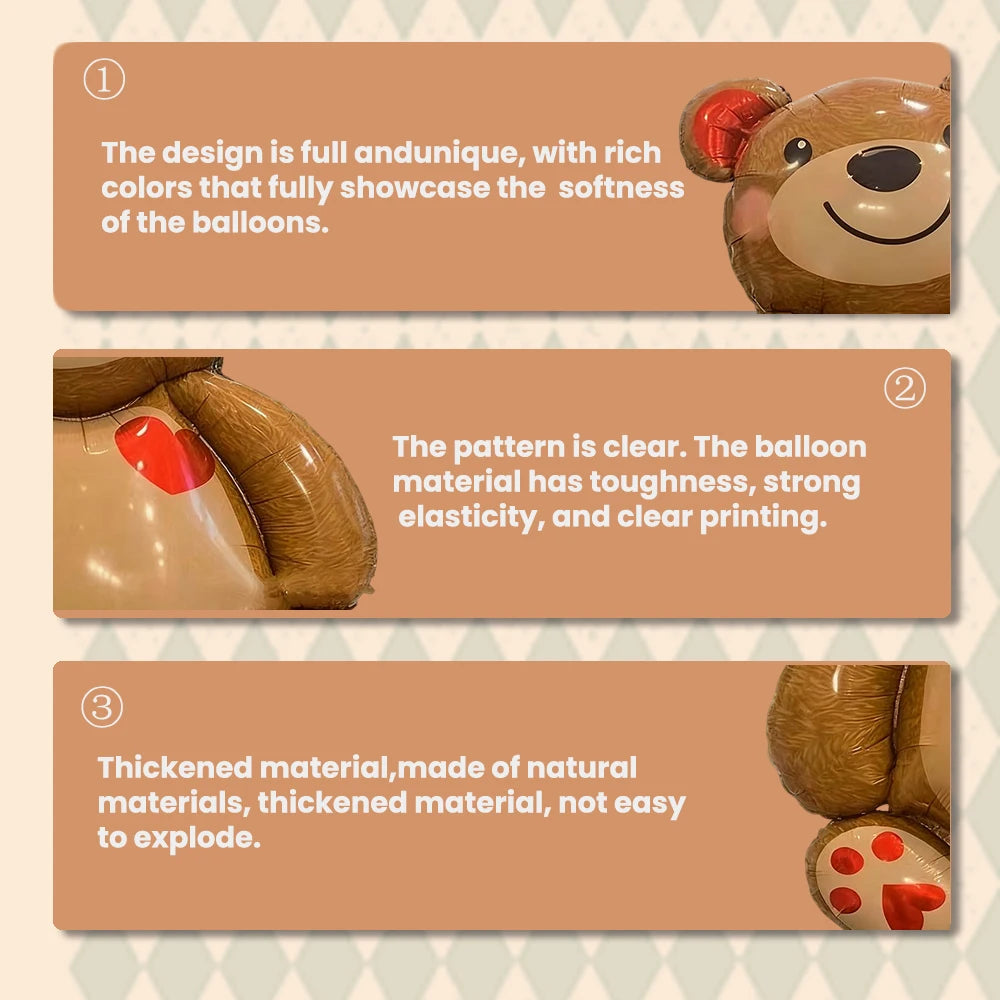 ①

The design is full andunique, with rich colors that fully showcase the softness of the balloons.

②

The pattern is clear. The balloon material has toughness, strong elasticity, and clear printing.

③

Thickened material,made of natural materials, thickened material, not easy to explode.